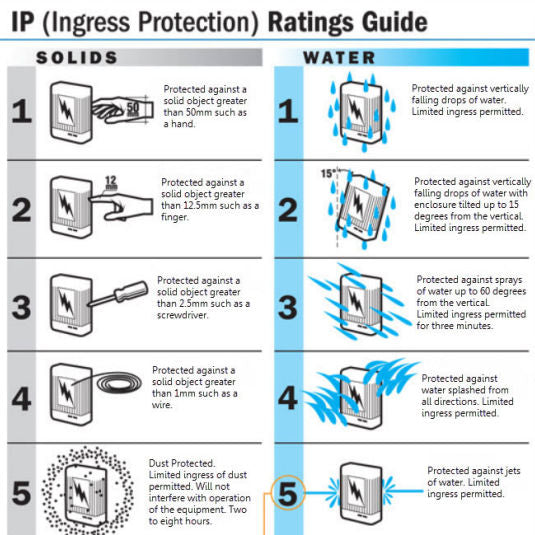 IP (Ingress Protection) Ratings Guide

SOLIDS

1
50 mm
Protected against a solid object greater than 50mm such as a hand.

2
12 mm
Protected against a solid object greater than 12.5mm such as a finger.

3
Protected against a solid object greater than 2.5mm such as a screwdriver.

4
Protected against a solid object greater than 1mm such as a wire.

5
Dust Protected. Limited ingress of dust permitted. Will not interfere with operation of the equipment. Two to eight hours.

WATER

1
Protected against vertically falling drops of water. Limited ingress permitted.

2
15°
Protected against vertically falling drops of water with enclosure tilted up to 15 degrees from the vertical. Limited ingress permitted.

3
Protected against sprays of water up to 60 degrees from the vertical. Limited ingress permitted for three minutes.

4
Protected against water splashed from all directions. Limited ingress permitted.

5
Protected against jets of water. Limited ingress permitted.